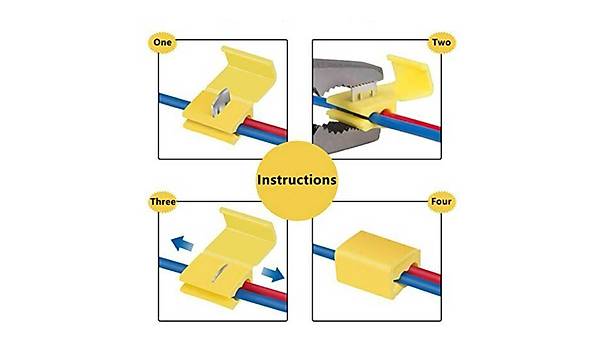 One

Two

Instructions

Three

Four