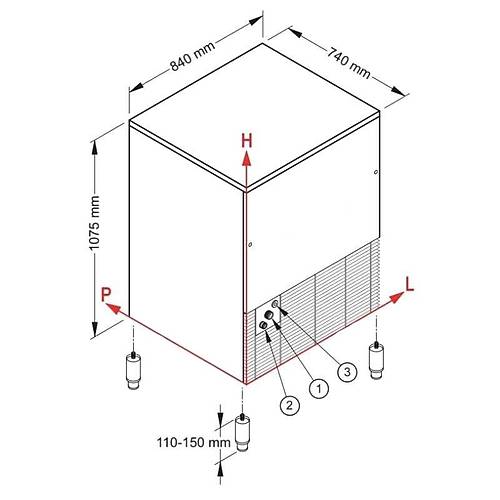 840 mm
740 mm
H
1075 mm
P
L
3
1
2
110-150 mm