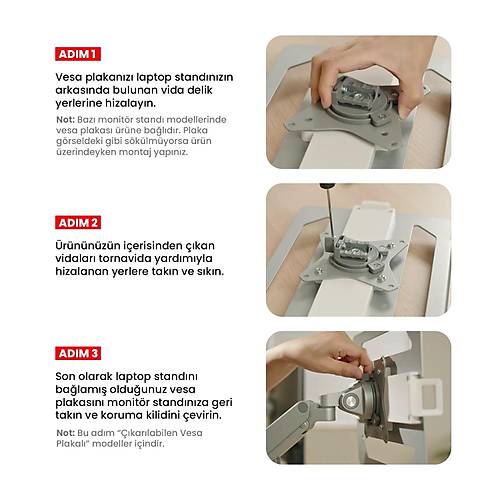 ADIM 1

Vesa plakanızı laptop standınızın arkasında bulunan vida delik yerlerine hizalayın.

Not: Bazı monitör standı modellerinde vesa plakası ürüne bağlıdır. Plaka görseldeki gibi sökülmüyorsa ürün üzerindeyken montaj yapınız.

ADIM 2

Ürününüzün içerisinden çıkan vidaları tornavida yardımıyla hizalanan yerlere takın ve sıkın.

ADIM 3

Son olarak laptop standını bağlamış olduğunuz vesa plakasını monitör standınıza geri takın ve koruma kilidini çevirin.

Not: Bu adım "Çıkarılabilen Vesa Plakalı" modeller içindir.