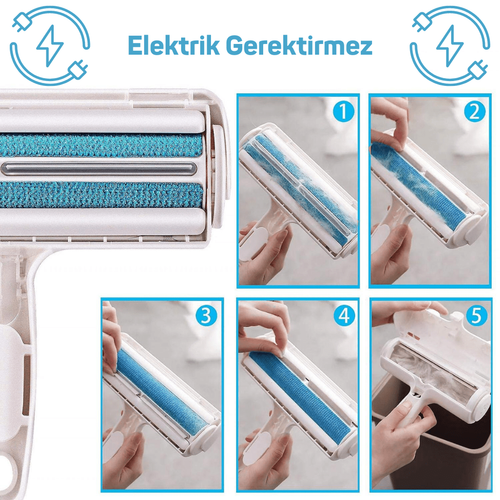 Elektrik Gerektirmez

1

2

3

4

5