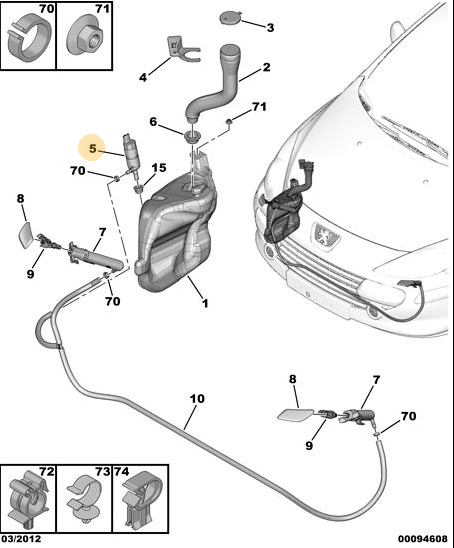 70
71
3
4
2
6
71
5
70
15
8
7
9
70
1
10
8
7
70
9
72
73
74
03/2012
00094608