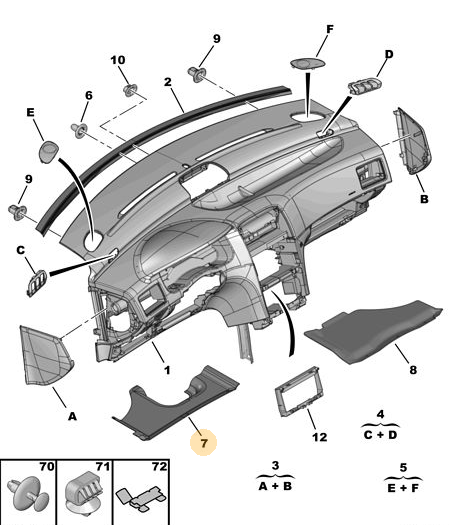 F
9
D
10
2
6
E
9
B
C
1
8
A
7
12
4
C + D
70
71
72
3
A + B
5
E + F