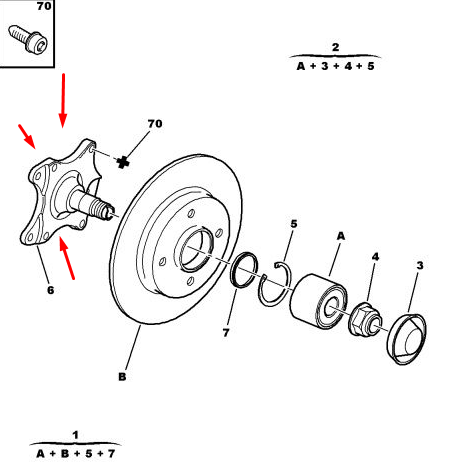 70

2
A + 3 + 4 + 5

70

5

A

4

3

6

7

B

1
A + B + 5 + 7