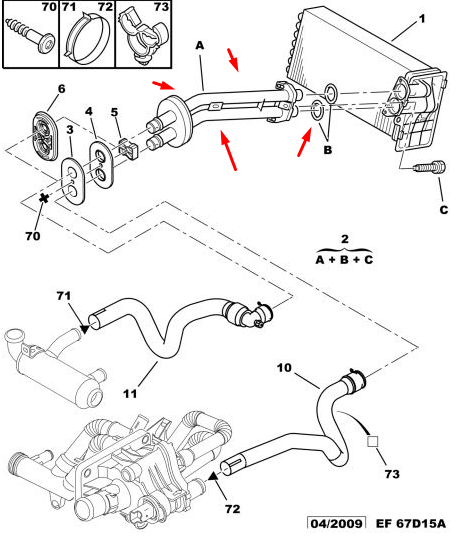 70 71 72 73

1
A
6
4
5
3
B
C
70

2
A + B + C

71
11
10
73
72

04/2009 EF 67D15A