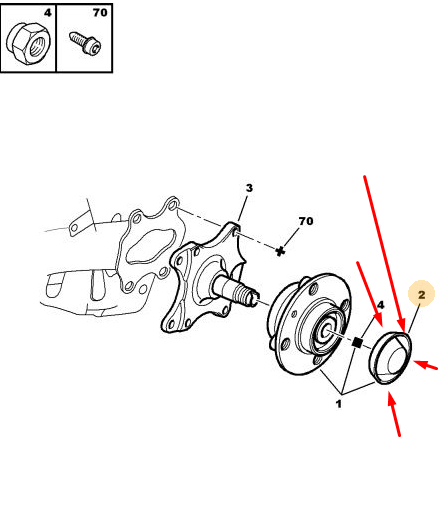 4
70
3
70
2
4
1