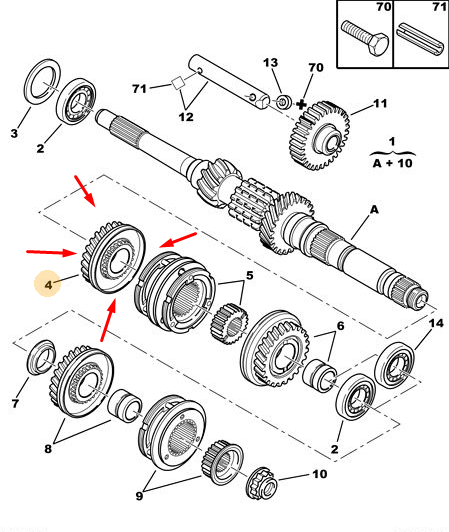 70
71
13
70
71
12
11
3
2
1
A + 10
A
4
5
6
14
7
8
2
9
10