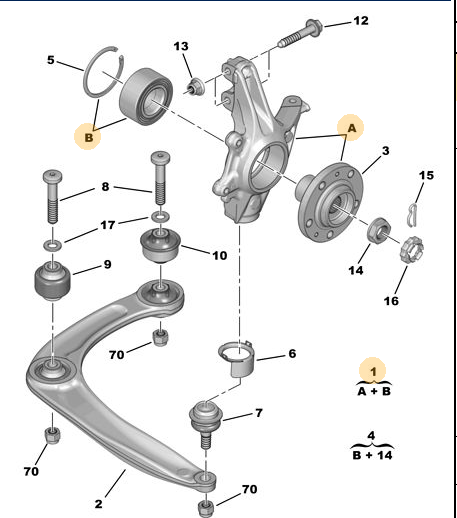 12
13
5
B
A
3
15
8
17
10
9
14
16
70
6
1
A + B
7
4
B + 14
70
2
70