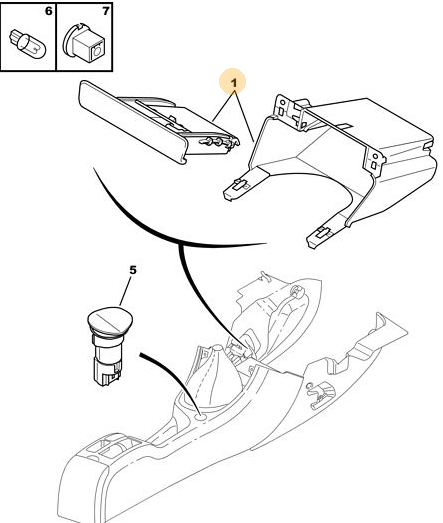 6
7
1
5