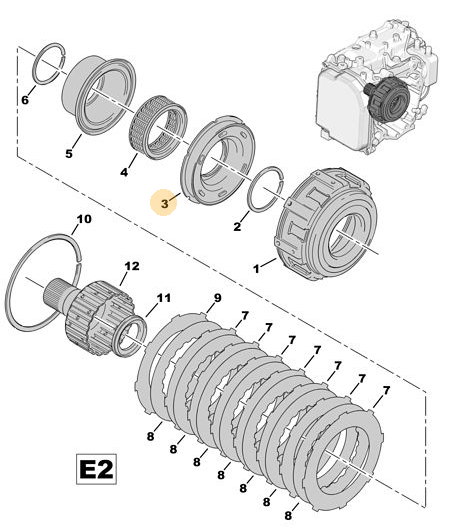 6
5
4
3
2
1
10
12
11
9
7
7
7
7
7
7
7
8
8
8
8
8
8
8
E2