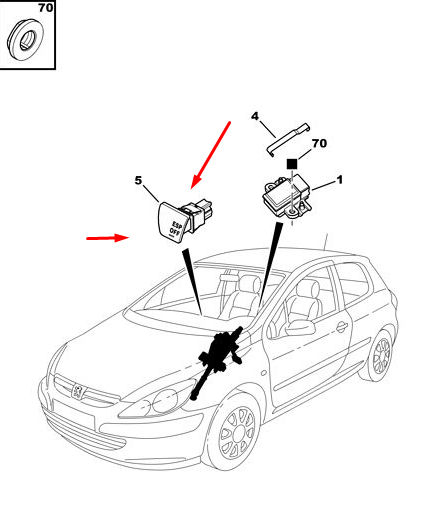 70

4

70

5

1

ESP
OFF