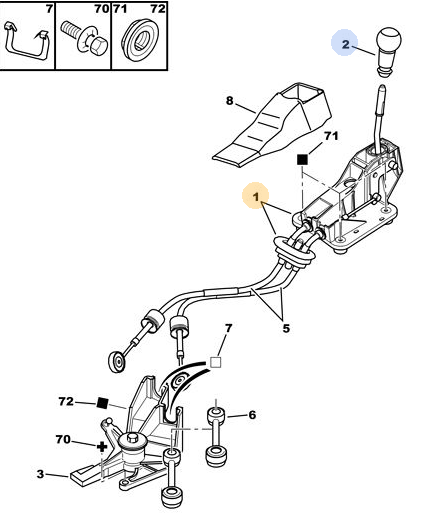 7
70
71
72
2
8
71
1
5
7
72
6
70
3