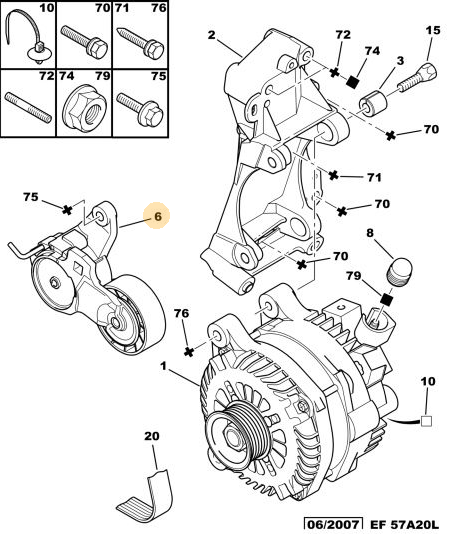 10
70
71
76
72
74
79
75

2
72
74
15
3
70
71
70
75
6
8
70
79
76
1
10
20

06/2007 EF 57A20L