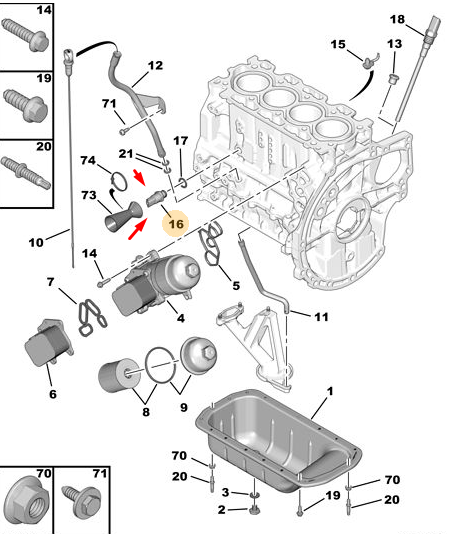 14
19
20
18
15
13
12
71
17
21
74
73
16
10
14
7
5
4
11
6
8
9
1
70
20
3
2
19
70
20
70
71