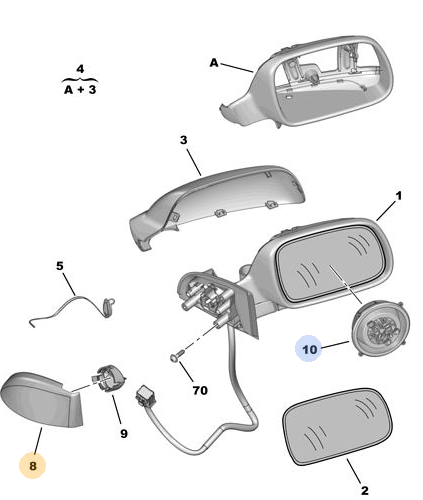 4
A + 3

A

3

1

5

10

70

9

8

2