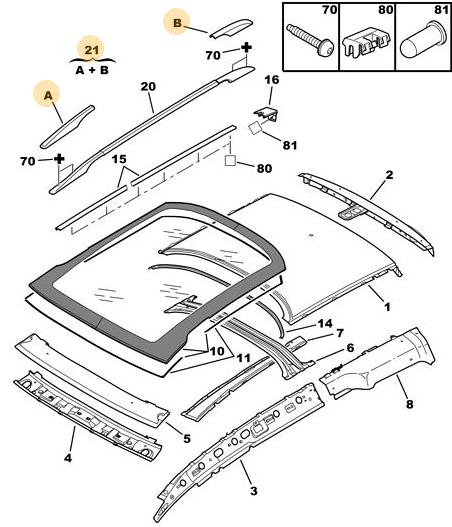 70
80
81
B
21
A + B
70
A
20
16
81
70
15
80
2
1
14
7
6
10
11
8
5
4
3