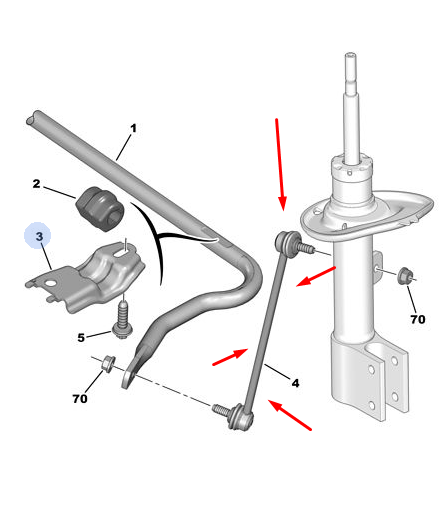 1
2
3
5
70
4
70