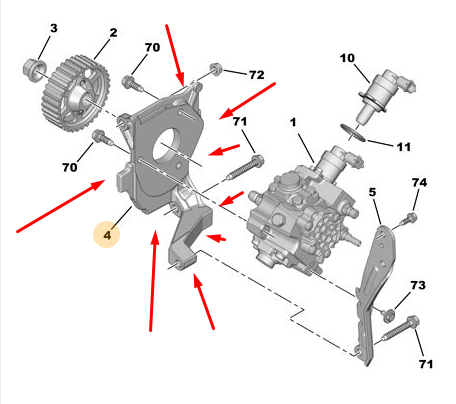 3
2
70
72
10
71
1
11
70
74
5
4
73
71