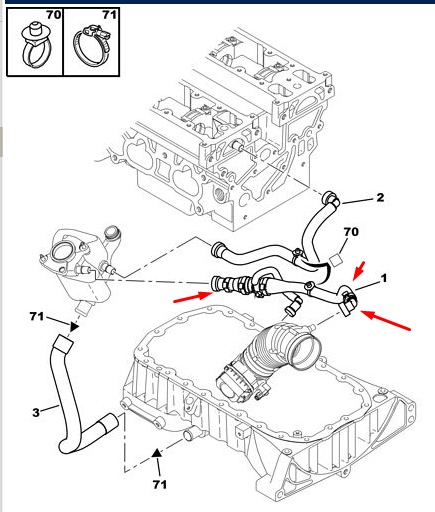 70
71
2
70
1
71
3
71