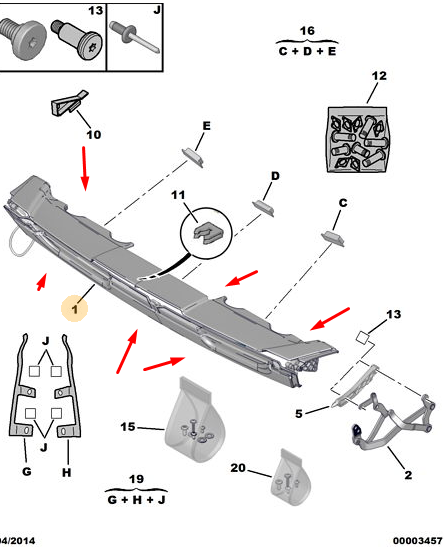 13
J
16
C + D + E
12
10
E
D
11
C
1
13
J
J
5
15
2
G
H
20
19
G + H + J
04/2014
00003457