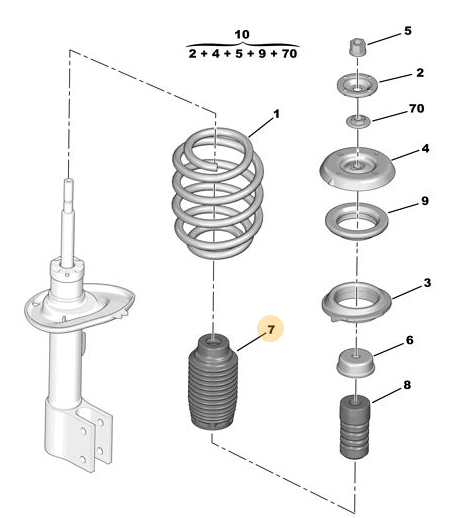 10
2 + 4 + 5 + 9 + 70

5
2
70
1
4
9
3
7
6
8