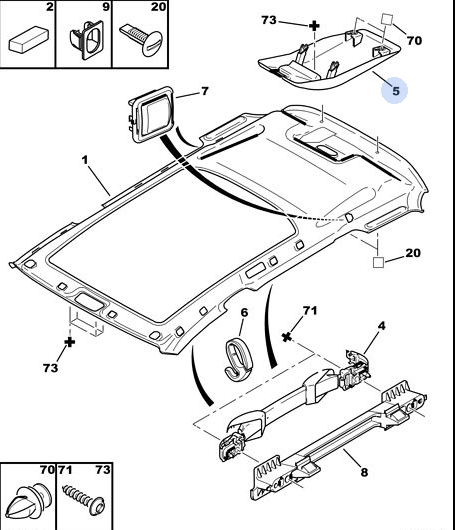 2
9
20
73
70
5
7
1
20
6
71
4
73
8
70
71
73