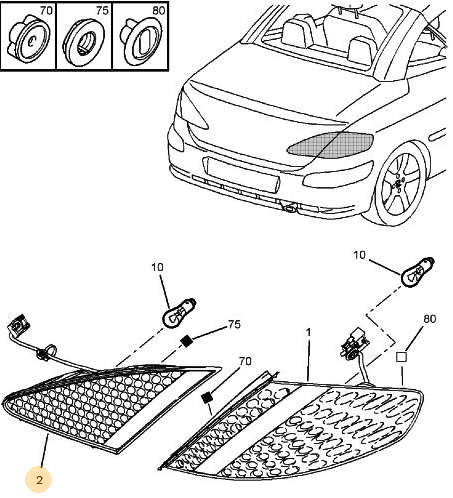 70
75
80
10
10
75
80
1
70
2