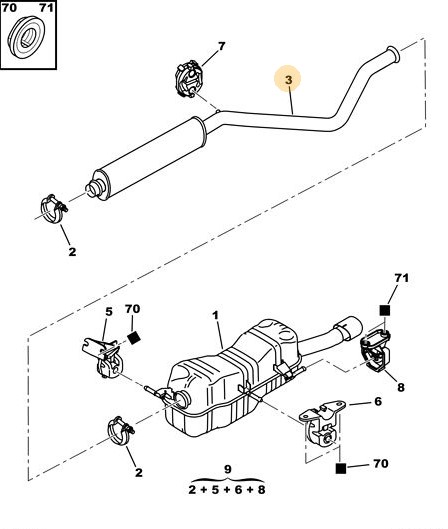 70 71

7

3

2

71

5 70

1

8

6

2

70

9

2 + 5 + 6 + 8