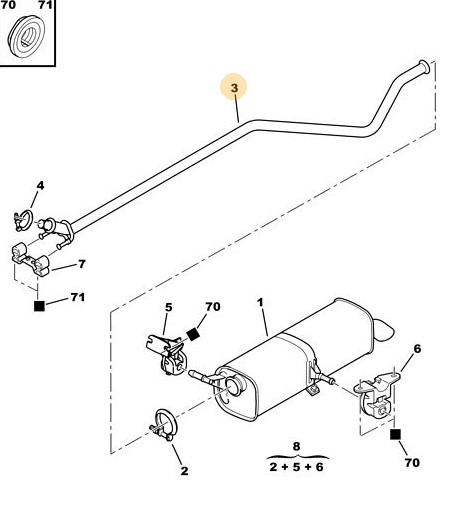 70 71

3

4

7

71

5

70

1

6

2

8

2 + 5 + 6

70