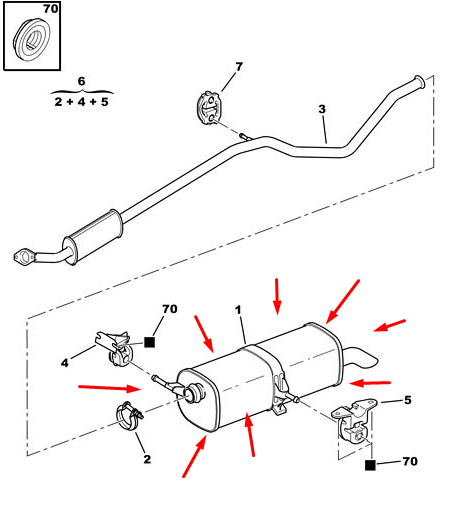 70

6
2 + 4 + 5

7

3

70

1

4

5

2

70