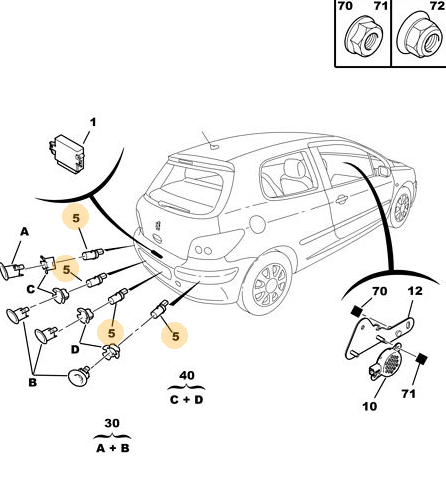 70 71 72

1

5

A

5

C

5

5

D

B

40
C + D

30
A + B

70 12

10 71