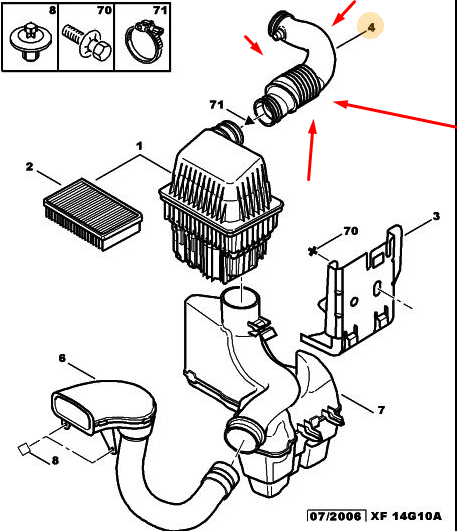 8
70
71
4
71
1
2
3
70
6
7
8
07/2006 XF 14G10A