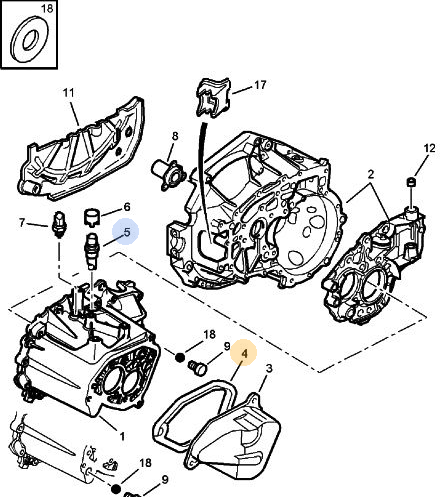 18
11
17
8
12
2
6
7
5
18
9
4
3
1
18
9