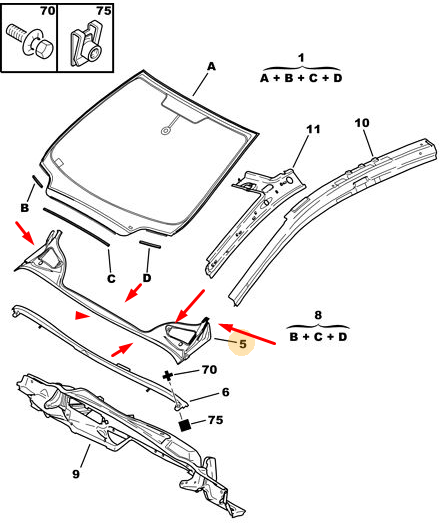 70
75
A
1
A + B + C + D
11
10
B
C
D
8
B + C + D
5
70
6
75
9