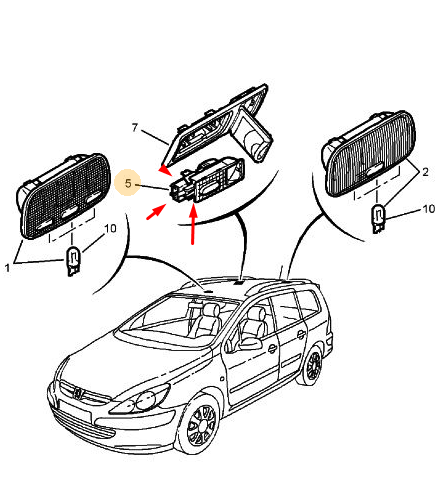 7
5
2
10
10
1