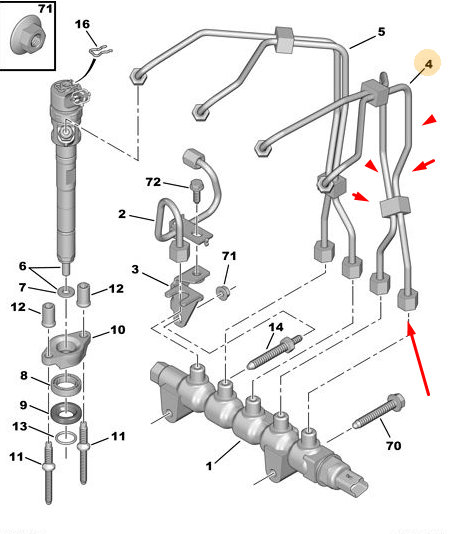 71
16
5
4
72
2
71
3
6
7
12
12
10
14
8
9
13
11
11
1
70