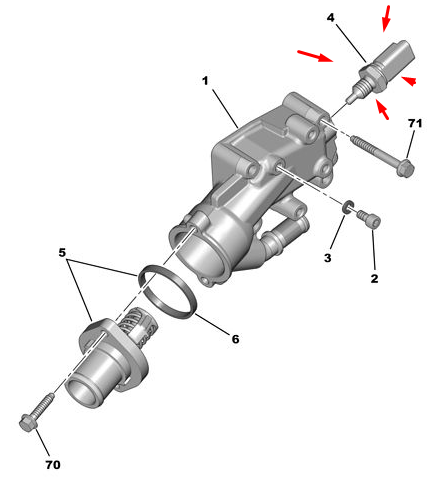 4

1

71

3

2

5

6

70