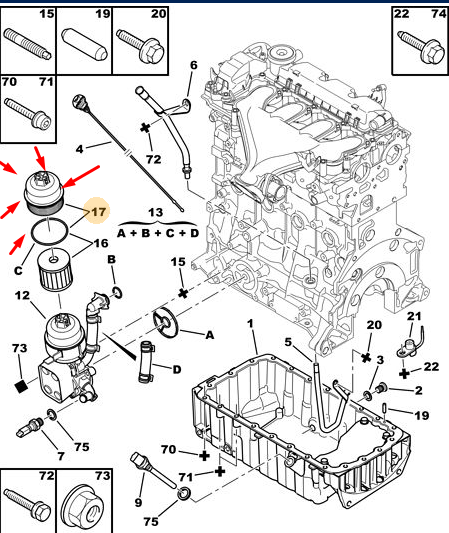 15
19
20
22 74
70 71
6
4
72
17
13
A + B + C + D
16
C
B
15
12
A
73
D
1
5
20
21
3
22
2
19
7
75
70
71
9
75
72
73