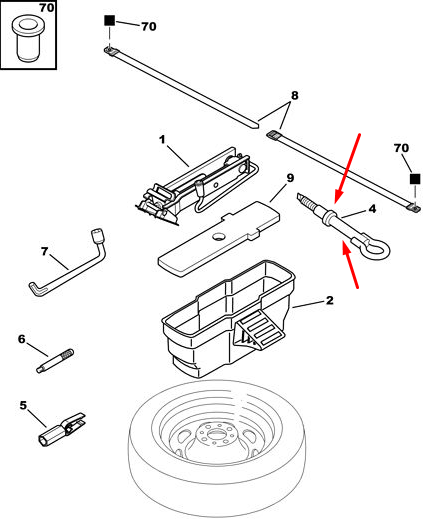 70

70

8

1

70

9

4

7

2

6

5