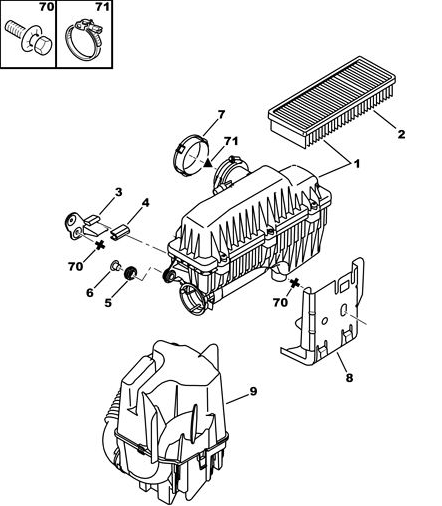 70
71
7
71
2
1
3
4
70
6
5
70
8
9