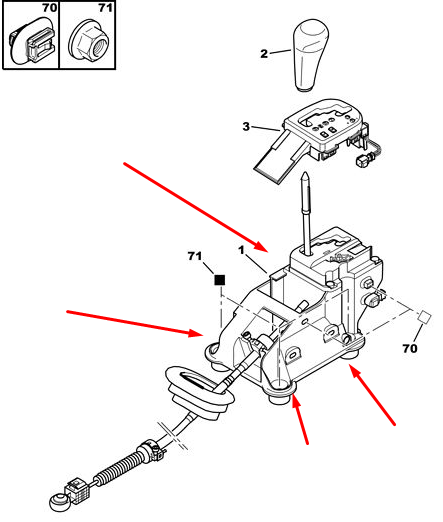 70
71
2
3
1
71
70