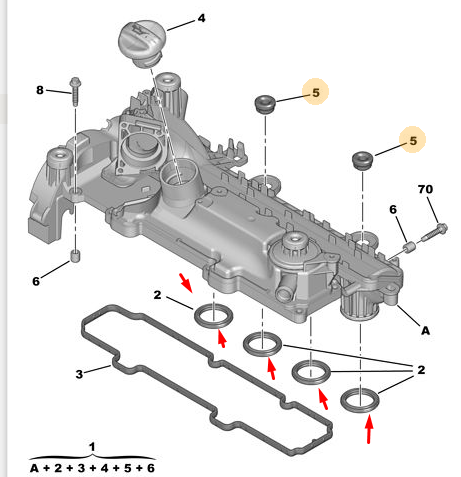 4
8
5
5
70
6
6
2
A
3
2
1
A + 2 + 3 + 4 + 5 + 6