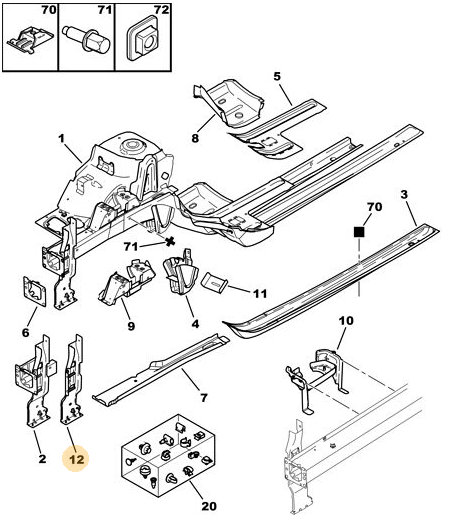 70
71
72
5
8
1
70
3
71
11
6
9
4
10
7
2
12
20