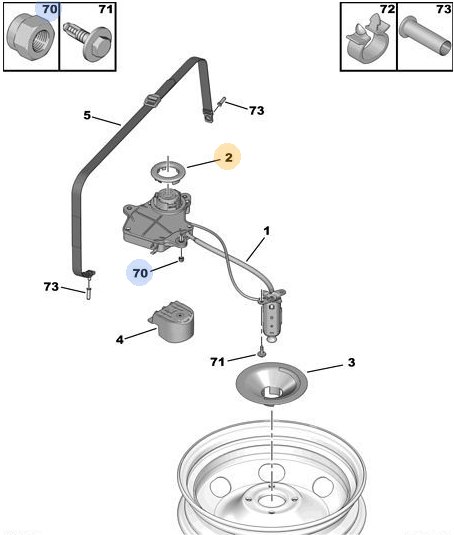 70
71
72
73
5
73
2
1
70
73
4
71
3