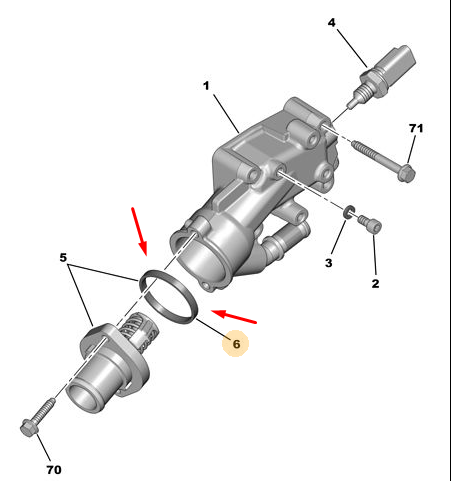 4
1
71
3
2
5
6
70