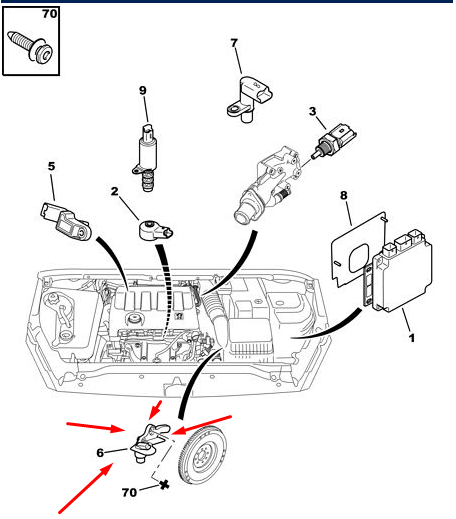 70

7

9

3

5

2

8

1

6

70