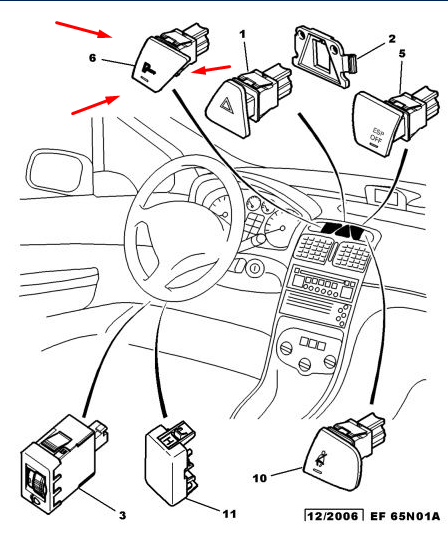 6
1
2
5
ESP
OFF
3
11
10
12/2006 EF 65N01A