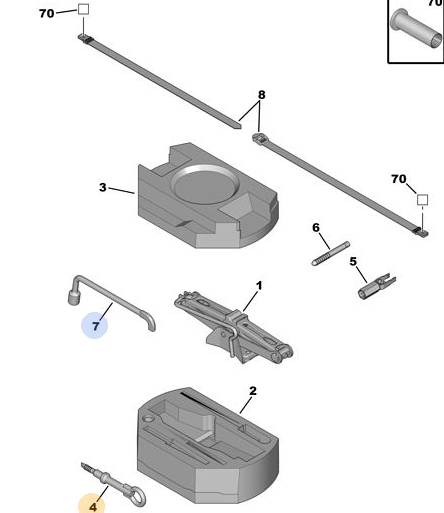 70
70
8
3
70
6
5
1
7
2
4