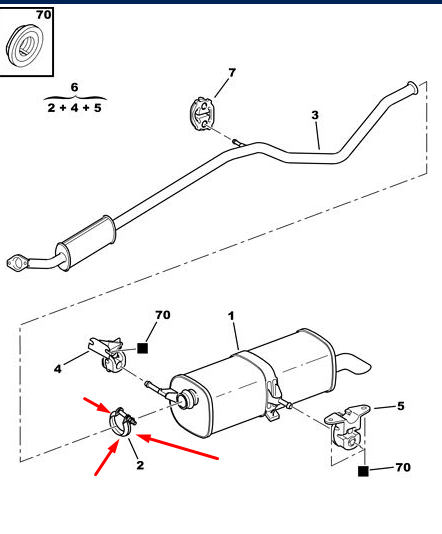 70

6
2 + 4 + 5

7

3

70

1

4

5

2

70