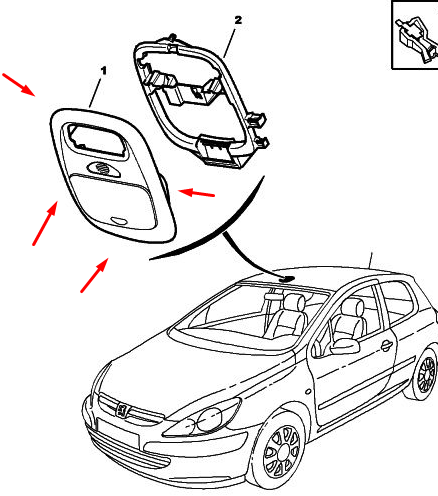 2
1