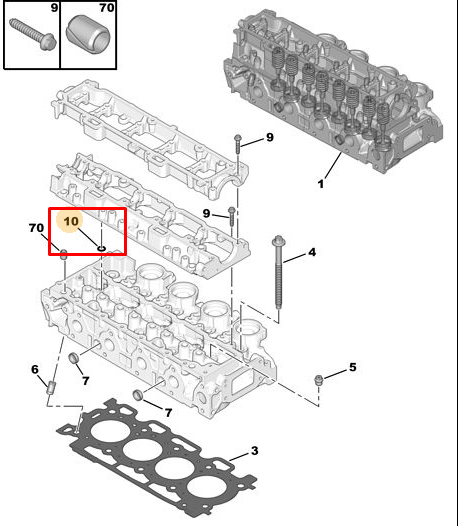 9
70
9
1
9
10
70
4
5
6
7
7
3